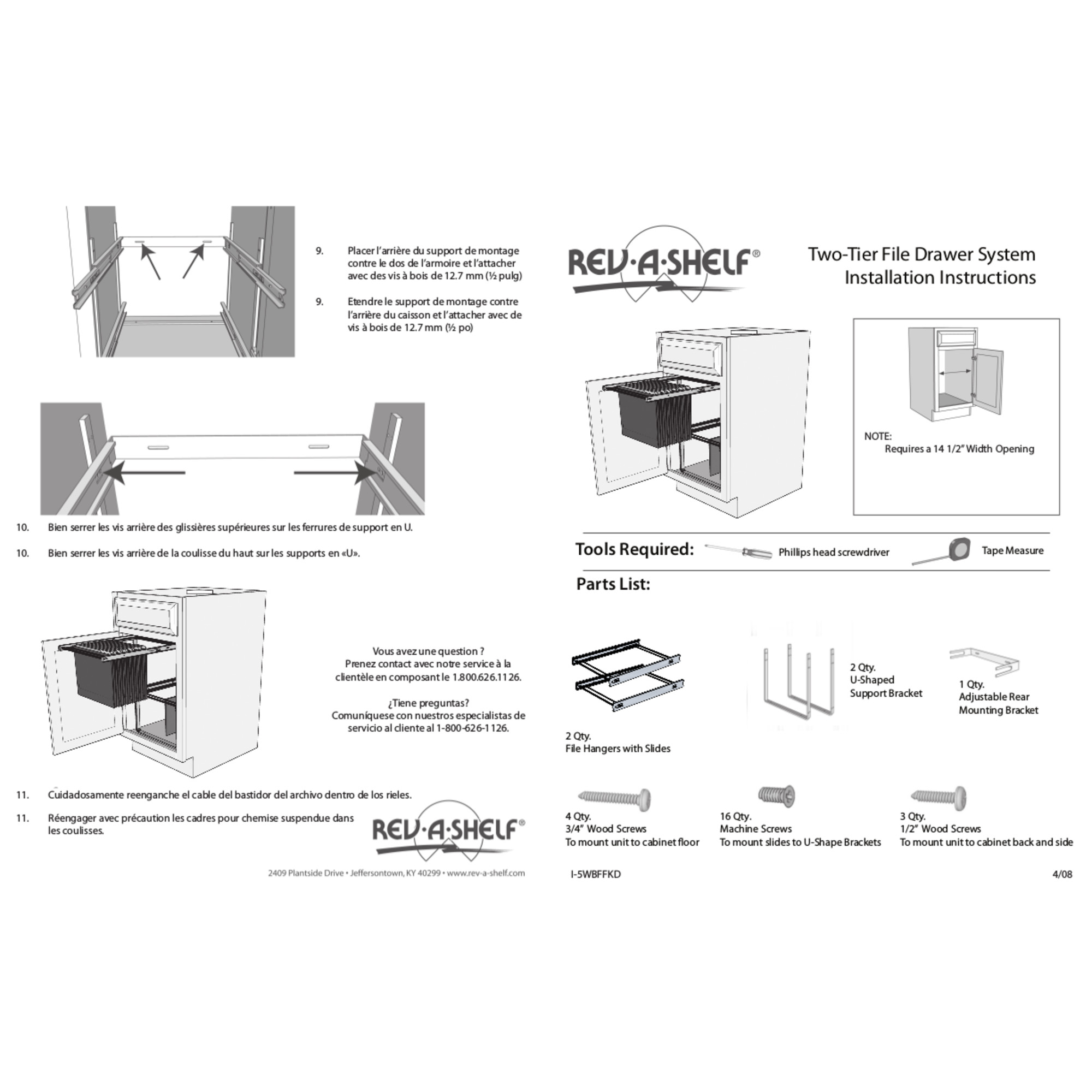 9. Placer l'arrière du support de montage contre le dos de l'armoire et l'attacher avec des vis à bois de 12.7 mm (½ pulg)

9. Etendre le support de montage contre l'arrière du caisson et l'attacher avec de vis à bois de 12.7 mm (½ po)

10. Bien serrer les vis arrière des glissières supérieures sur les ferrures de support en U.

10. Bien serrer les vis arrière de la coulisse du haut sur les supports en «U».

Vous avez une question ?
Prenez contact avec notre service à la clientèle en composant le 1.800.626.1126.

¿Tiene preguntas?
Comuníquese con nuestros especialistas de servicio al cliente al 1-800-626-1126.

11. Cuidadosamente reenganche el cable del bastidor del archivo dentro de los rieles.

11. Réengager avec précaution les cadres pour chemise suspendue dans les coulisses.

REV·A·SHELF®

2409 Plantside Drive • Jeffersontown, KY 40299 • www.rev-a-shelf.com

REV·A·SHELF®

Two-Tier File Drawer System
Installation Instructions

NOTE:
Requires a 14 1/2" Width Opening

Tools Required: Phillips head screwdriver Tape Measure

Parts List:

2 Qty.
File Hangers with Slides

2 Qty.
U-Shaped
Support Bracket

1 Qty.
Adjustable Rear
Mounting Bracket

4 Qty.
3/4" Wood Screws
To mount unit to cabinet floor

16 Qty.
Machine Screws
To mount slides to U-Shape Brackets

3 Qty.
1/2" Wood Screws
To mount unit to cabinet back and side

I-5WBFFKD

4/08